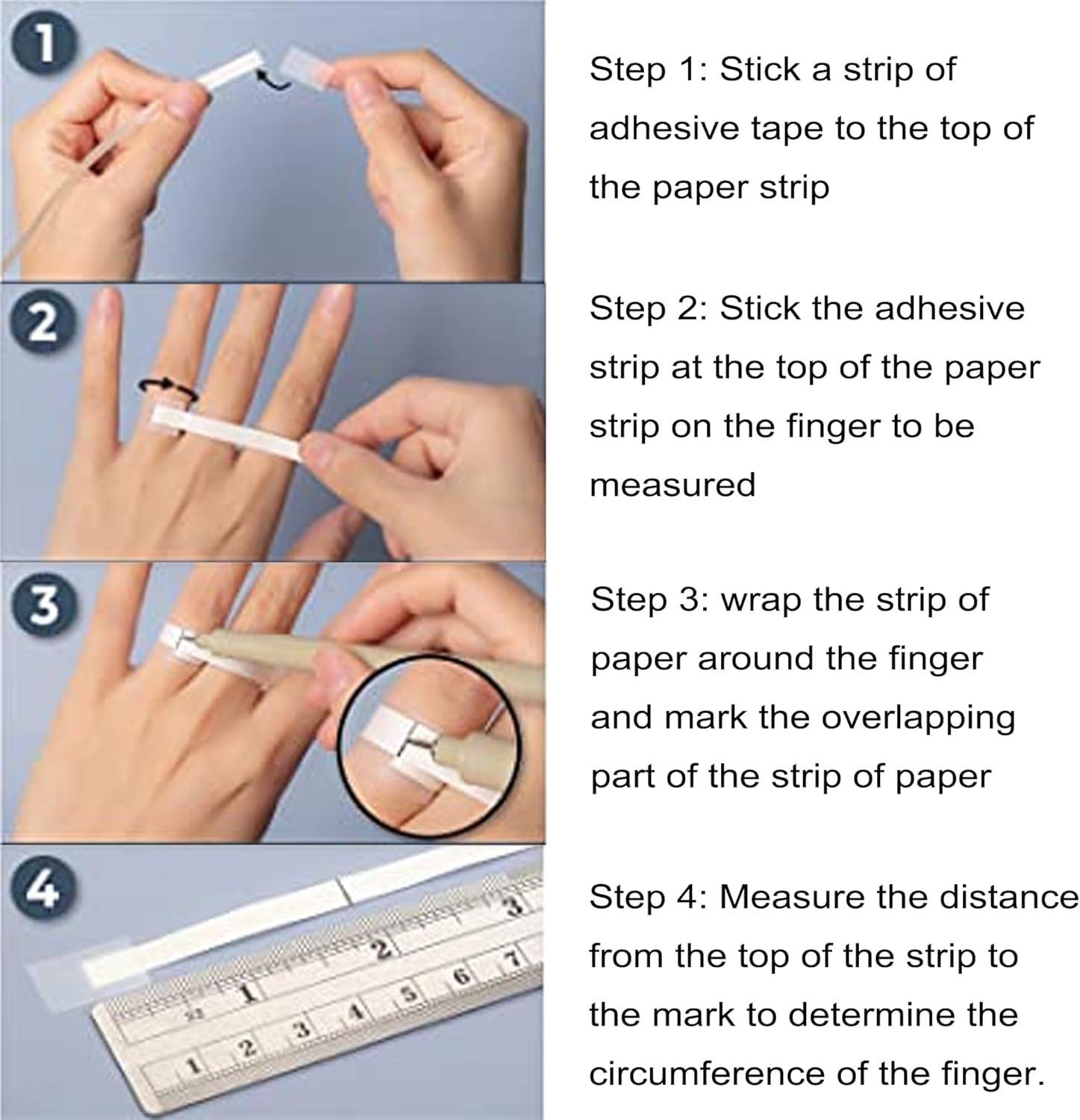 1

Step 1: Stick a strip of adhesive tape to the top of the paper strip

2

Step 2: Stick the adhesive strip at the top of the paper strip on the finger to be measured

3

Step 3: wrap the strip of paper around the finger and mark the overlapping part of the strip of paper

4

1 2 3
1 2 3 4 5 6 7

Step 4: Measure the distance from the top of the strip to the mark to determine the circumference of the finger.