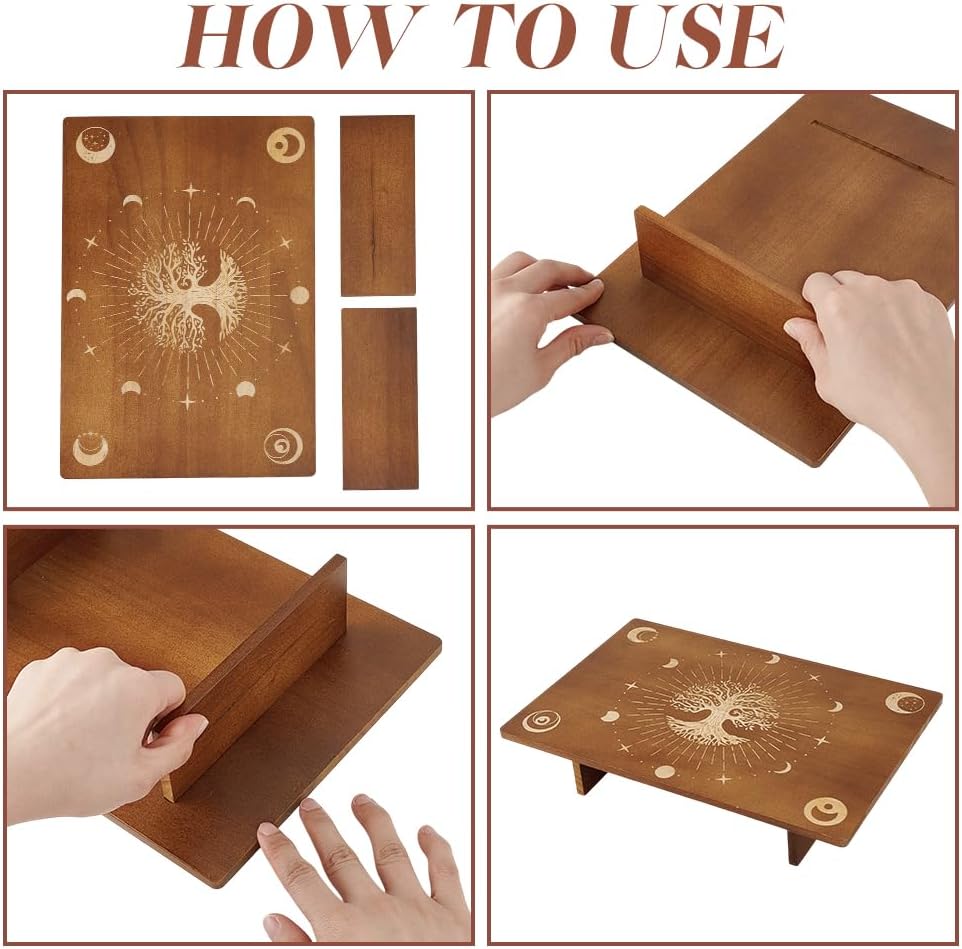 HOW TO USE